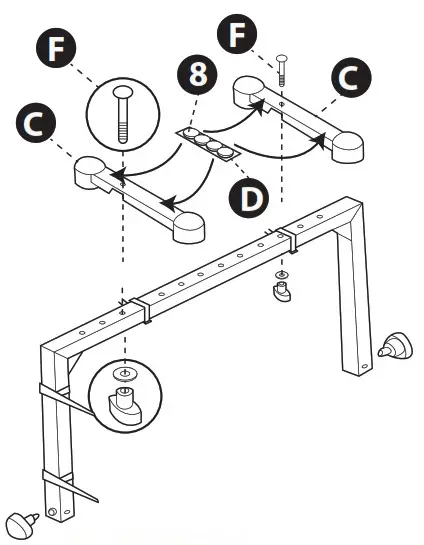 F
F
8
C
C
D