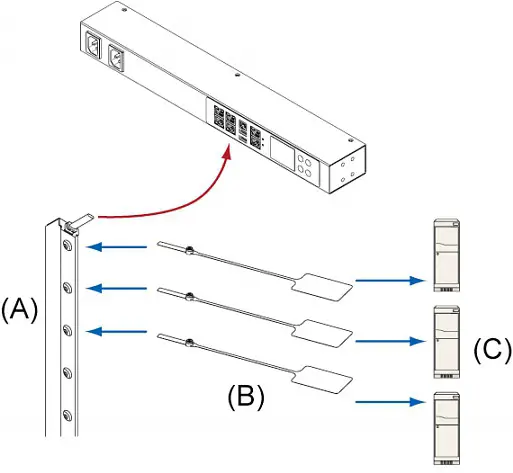 (A)

(B)

(C)