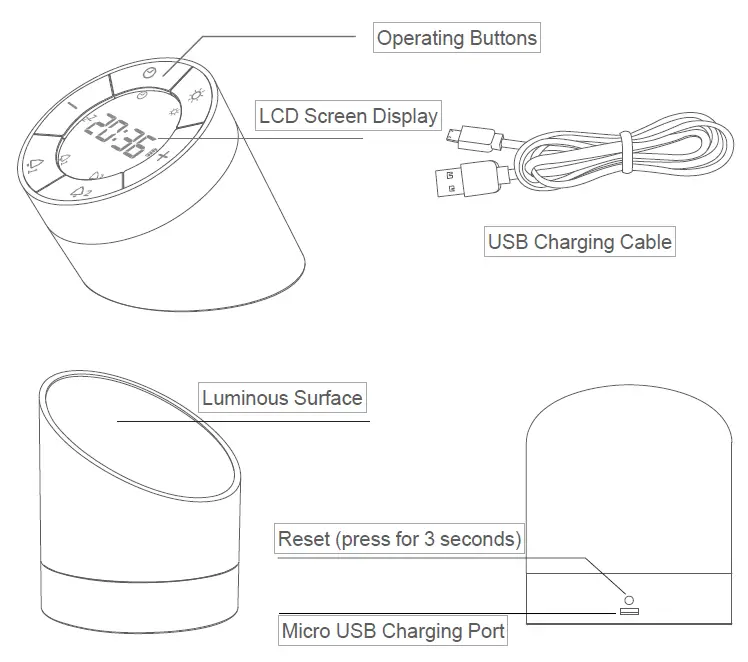 Operating Buttons

LCD Screen Display

20:36

USB Charging Cable

Luminous Surface

Reset (press for 3 seconds)

Micro USB Charging Port