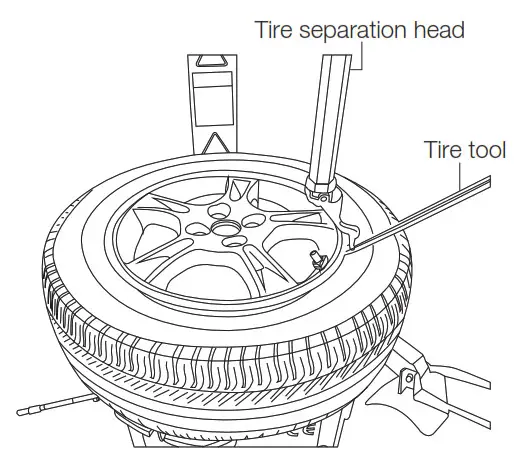 Tire separation head

Tire tool