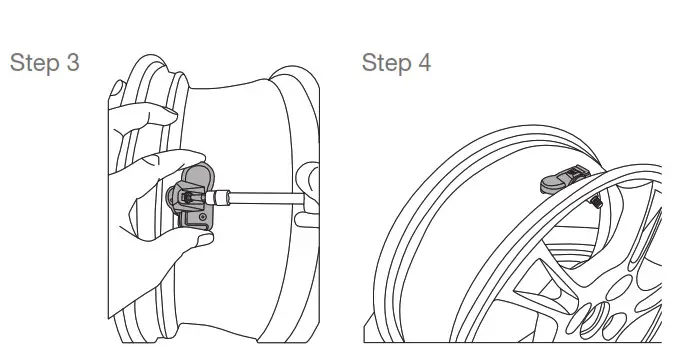 Step 3

Step 4