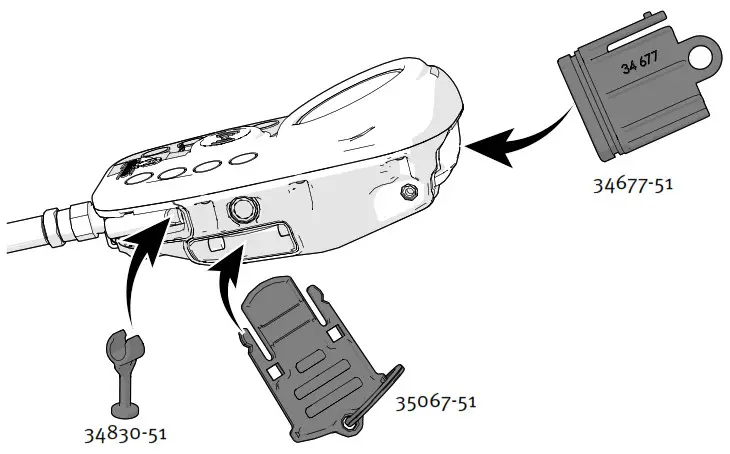 34 677

34677-51

35067-51

34830-51