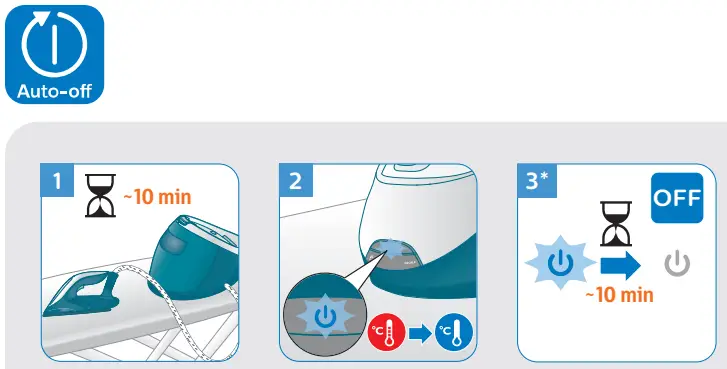 Auto-off

1
~10 min

2
°C
°C

3*
OFF
~10 min