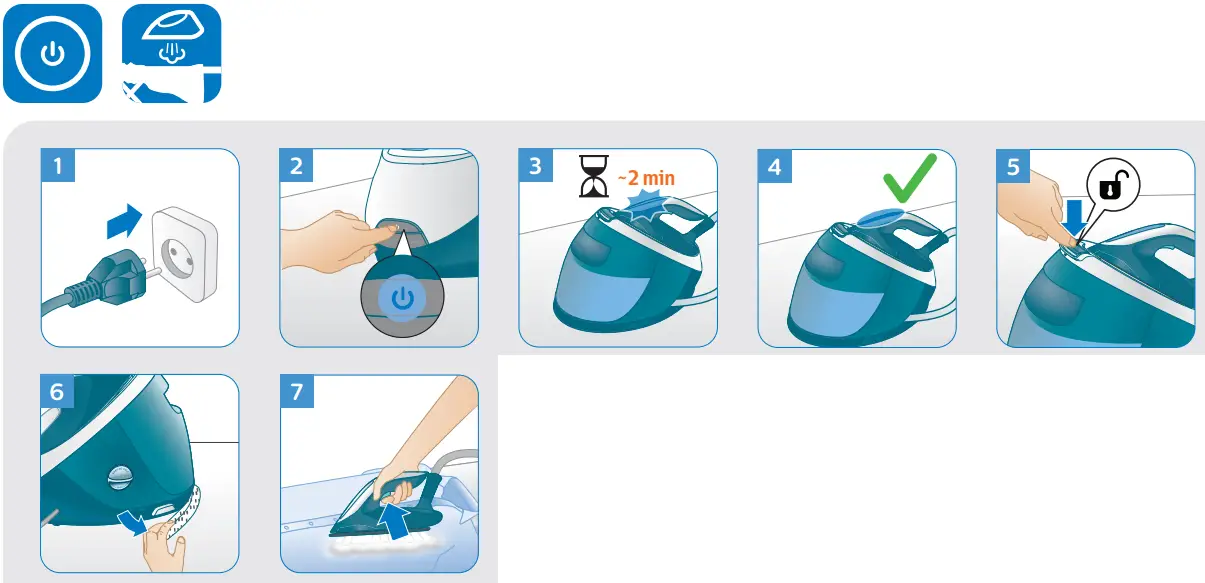 1

2

3 ~2 min

4

5

6

7