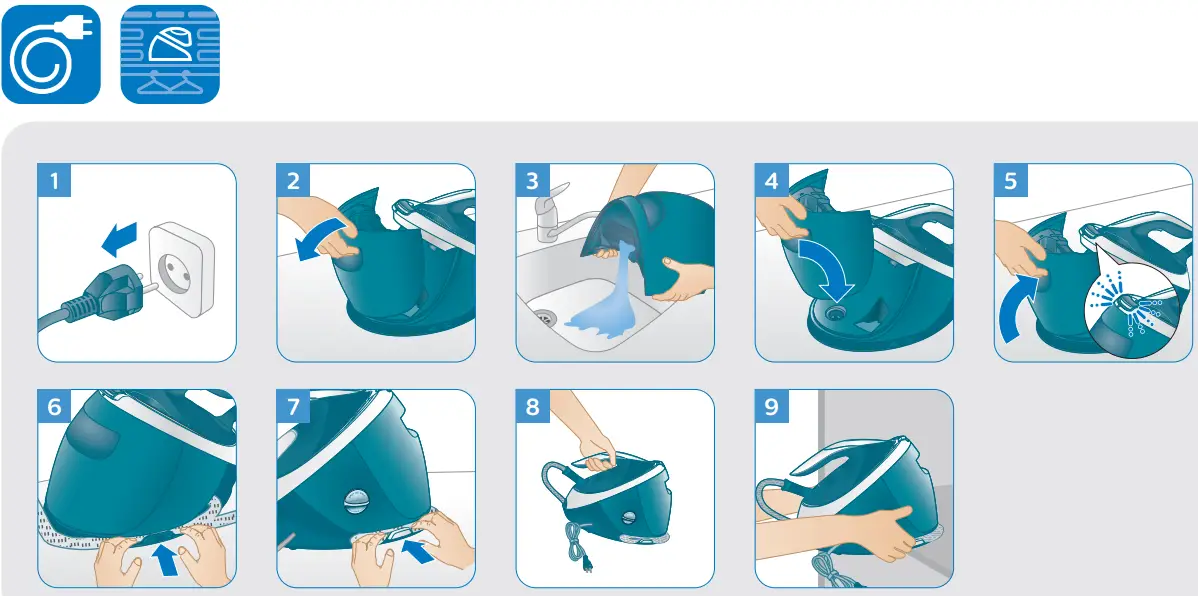 1

2

3

4

5

6

7

8

9