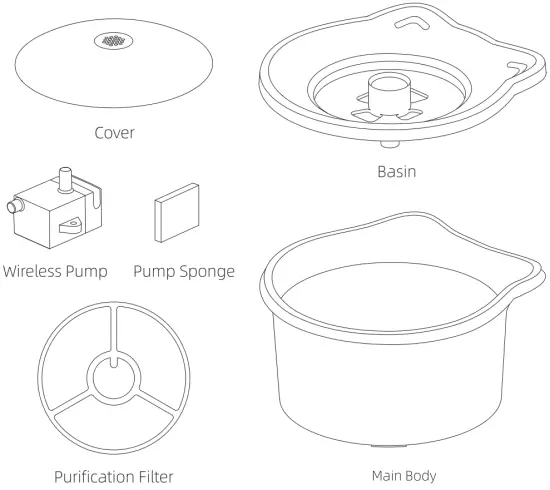 Cover

Basin

Wireless Pump

Pump Sponge

Purification Filter

Main Body