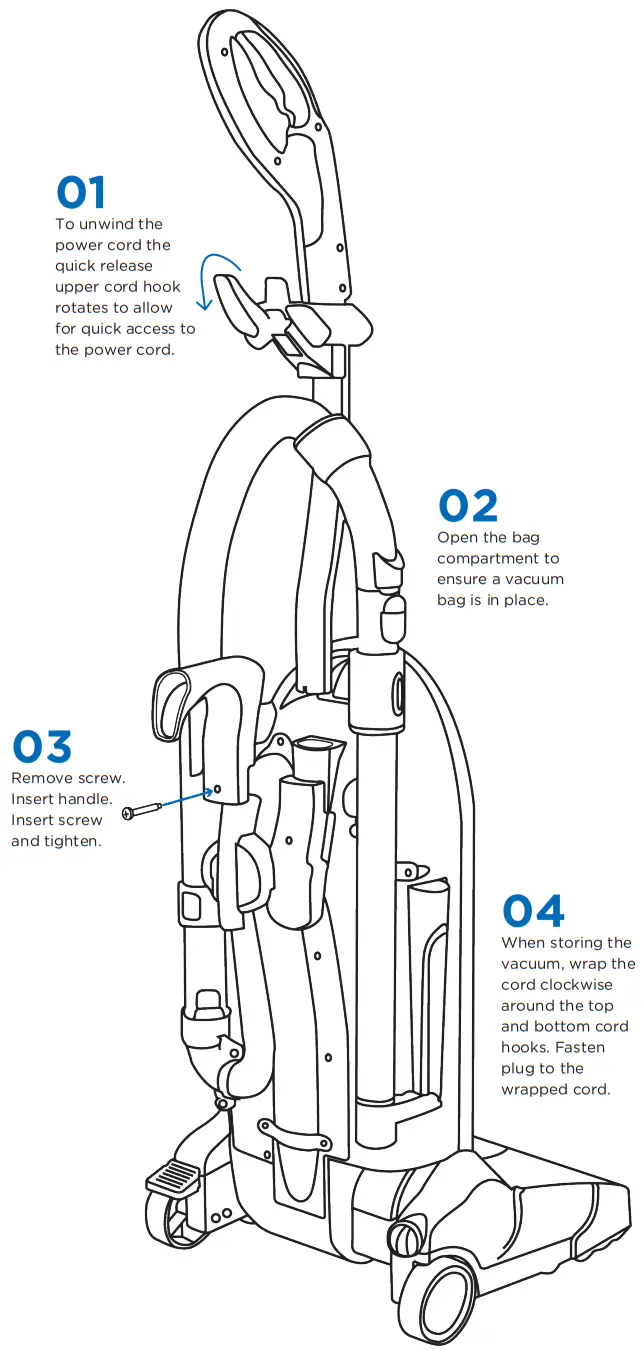 01
To unwind the power cord the quick release upper cord hook rotates to allow for quick access to the power cord.

02
Open the bag compartment to ensure a vacuum bag is in place.

03
Remove screw. Insert handle. Insert screw and tighten.

04
When storing the vacuum, wrap the cord clockwise around the top and bottom cord hooks. Fasten plug to the wrapped cord.