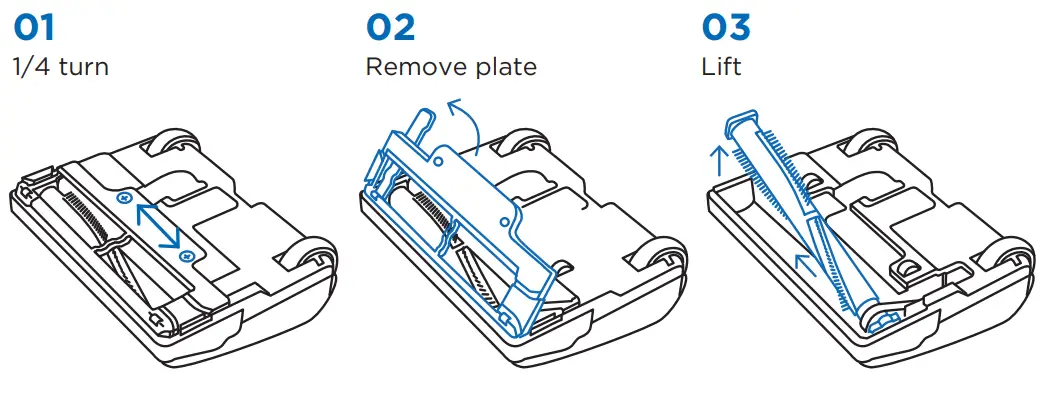 01
1/4 turn

02
Remove plate

03
Lift