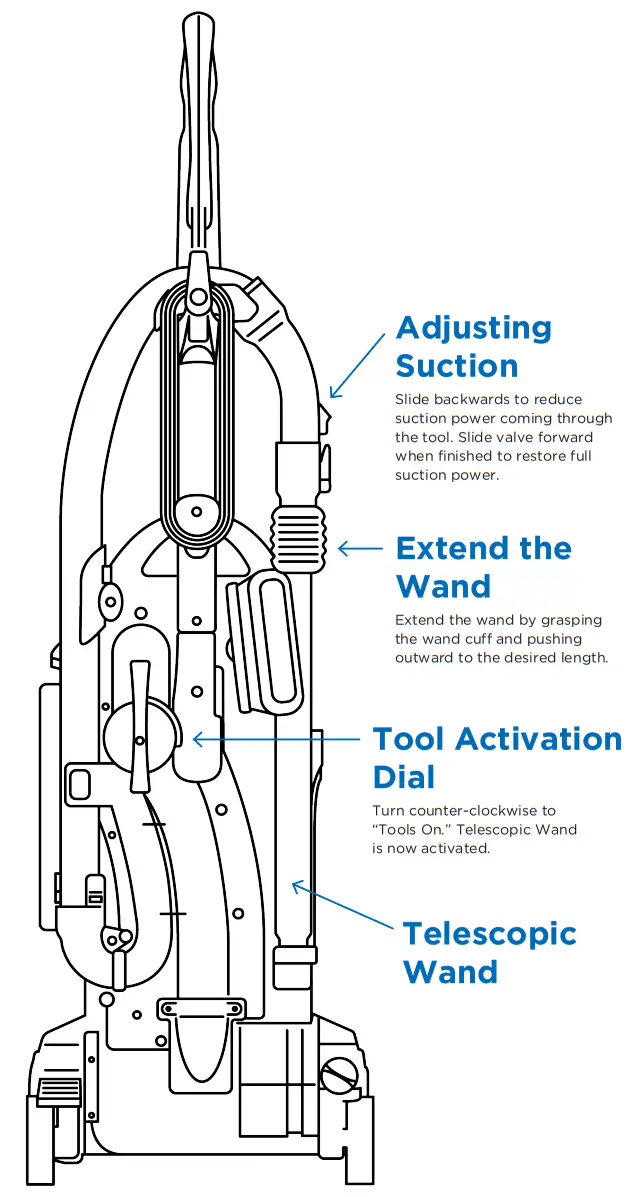 Adjusting Suction

Slide backwards to reduce suction power coming through the tool. Slide valve forward when finished to restore full suction power.

Extend the Wand

Extend the wand by grasping the wand cuff and pushing outward to the desired length.

Tool Activation Dial

Turn counter-clockwise to "Tools On." Telescopic Wand is now activated.

Telescopic Wand