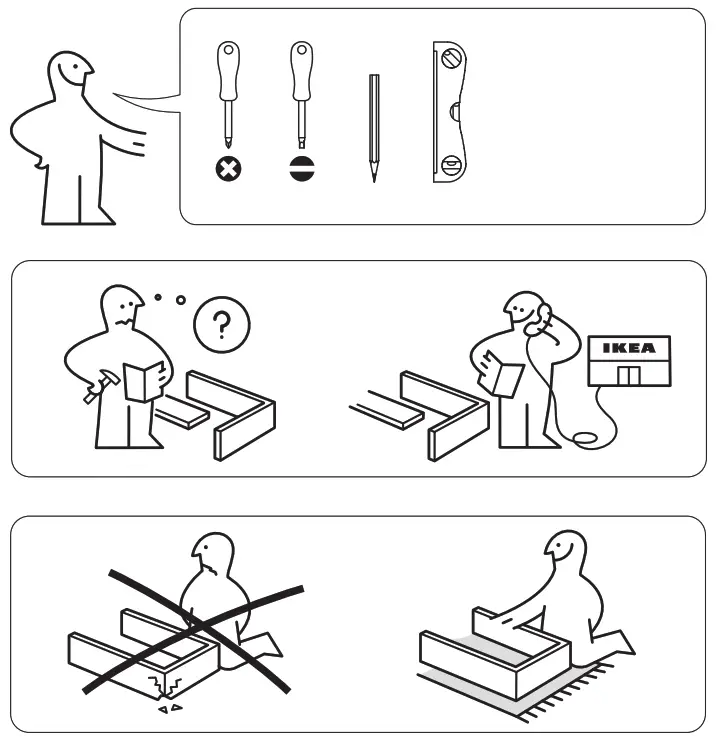 ?

IKEA