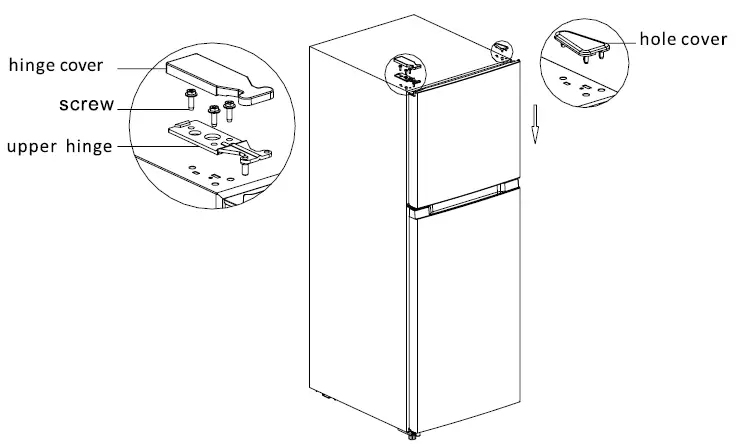 hinge cover
screw
upper hinge
hole cover