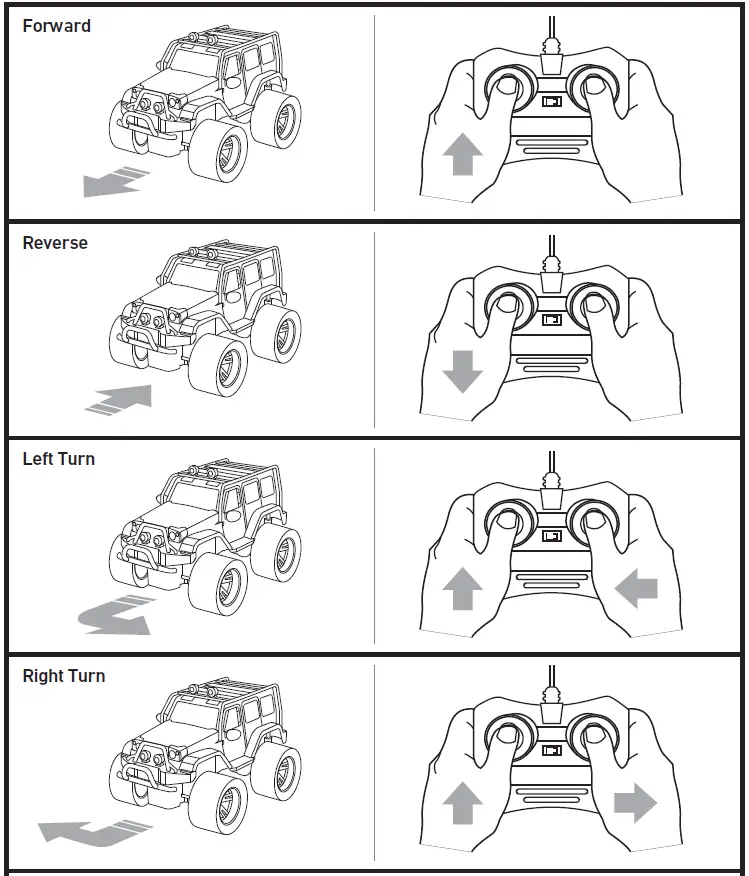 Forward

Reverse

Left Turn

Right Turn