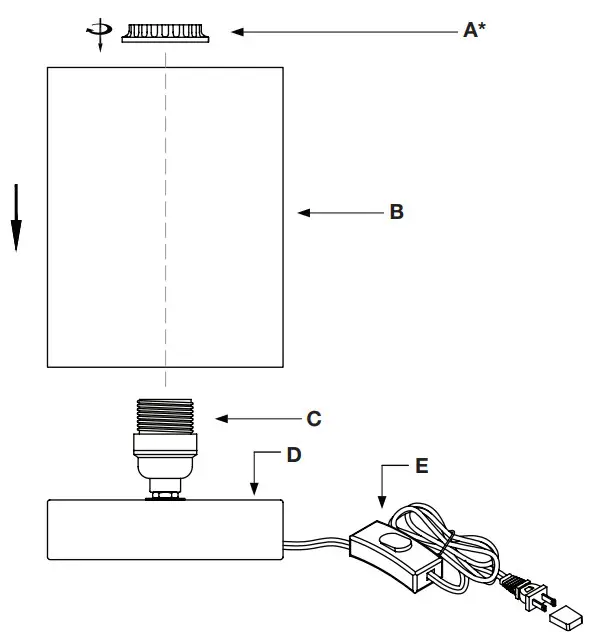 A*

B

C

D

E