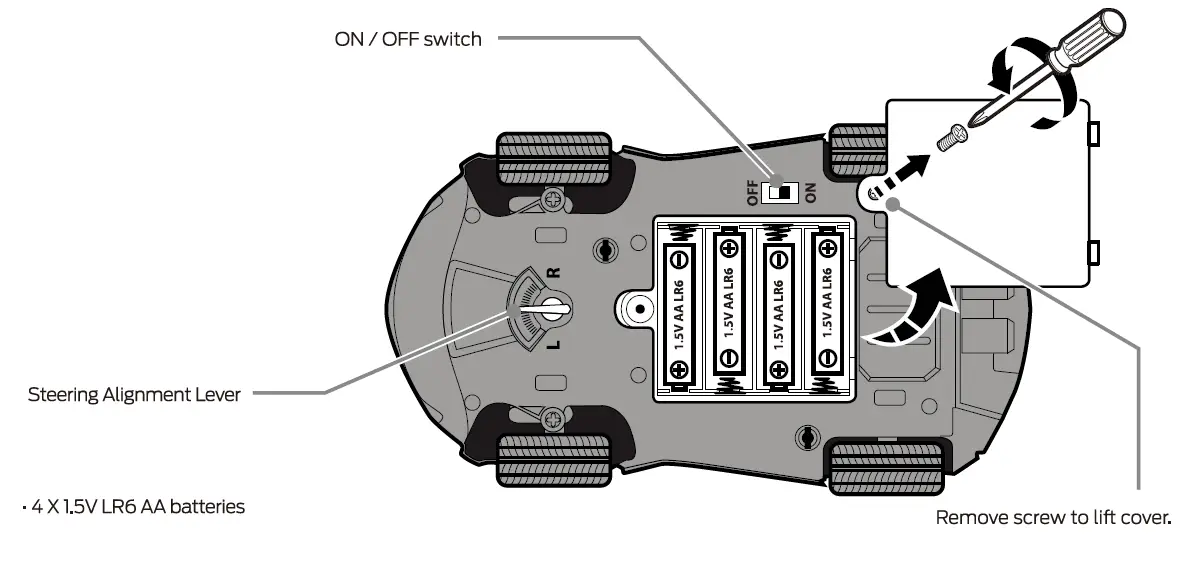 ON / OFF switch

OFF ON

R

L

1.5V AA LR6

1.5V AA LR6

1.5V AA LR6

1.5V AA LR6

Steering Alignment Lever

· 4 X 1.5V LR6 AA batteries

Remove screw to lift cover.