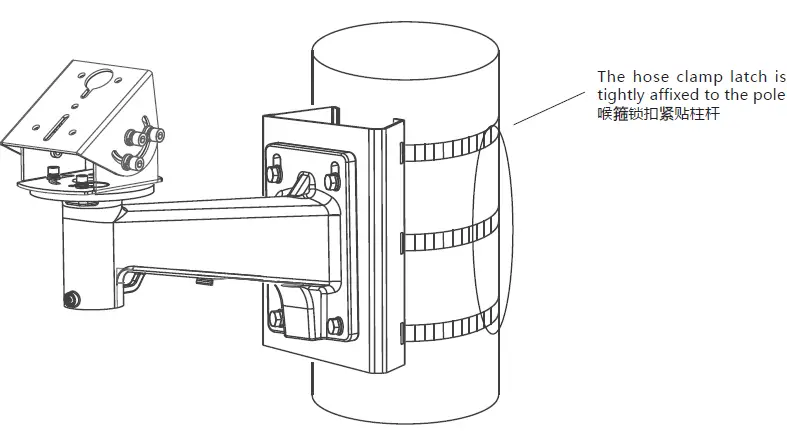 The hose clamp latch is tightly affixed to the pole
喉箍锁扣紧贴柱杆