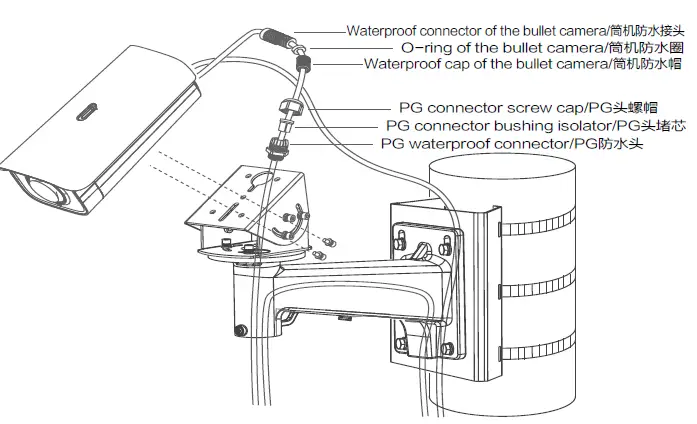 Waterproof connector of the bullet camera/筒机防水接头
O-ring of the bullet camera/筒机防水圈
Waterproof cap of the bullet camera/筒机防水帽
PG connector screw cap/PG头螺帽
PG connector bushing isolator/PG头堵芯
PG waterproof connector/PG防水头