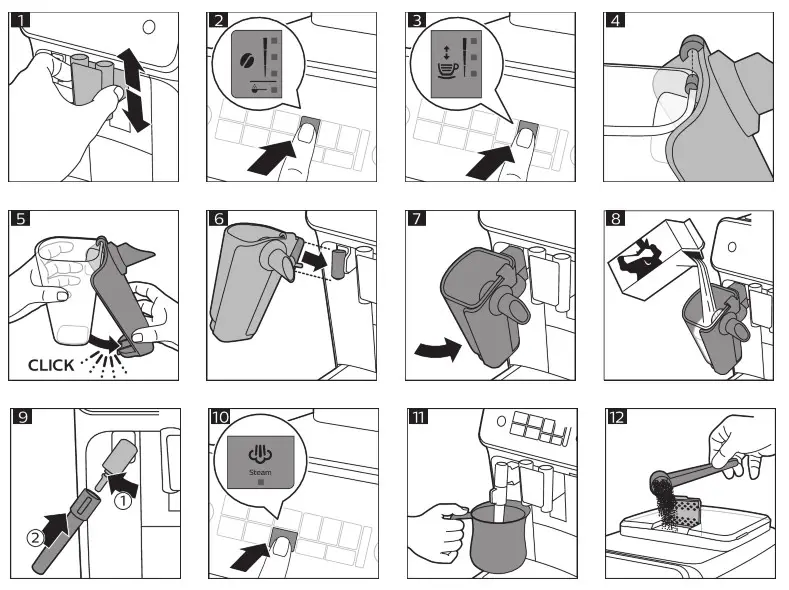 1

2

3

4

5

CLICK

6

7

8

9

①

②

10

Steam

11

12