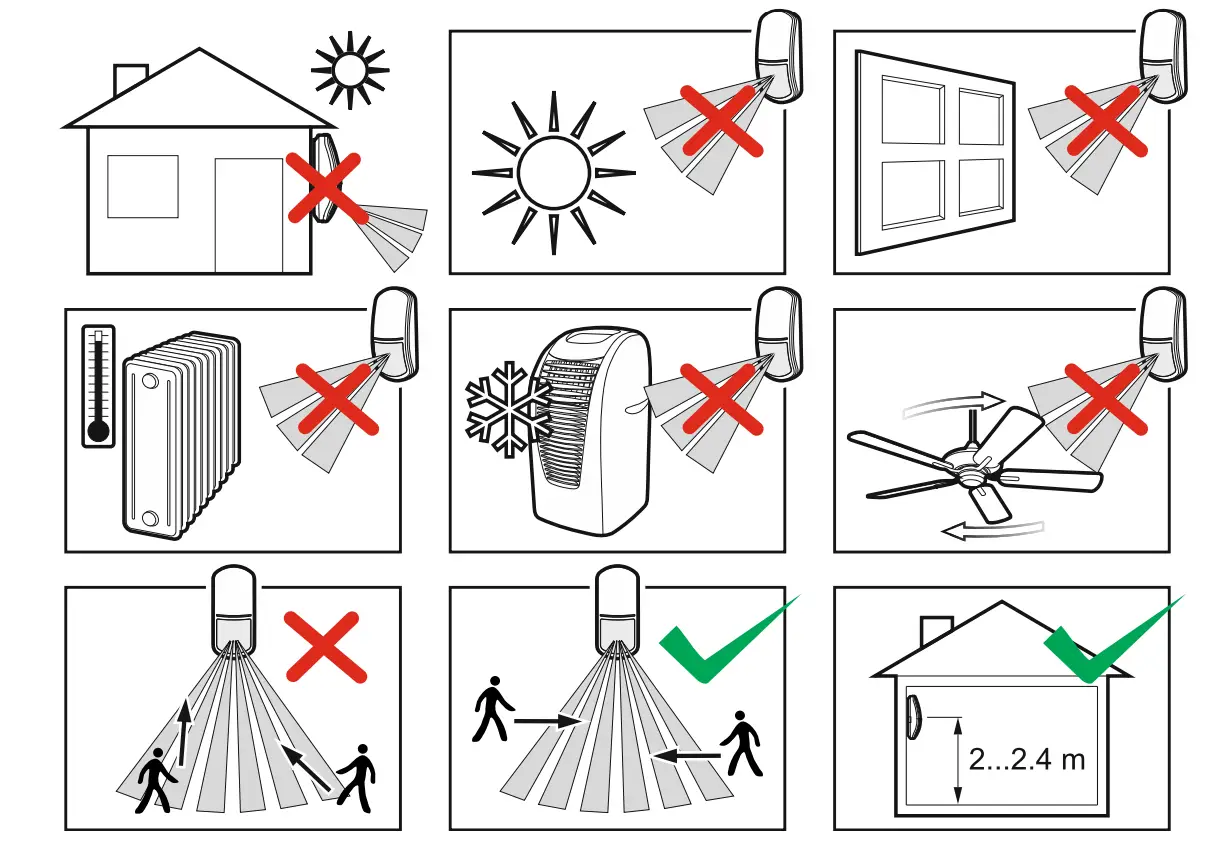 2...2.4 m