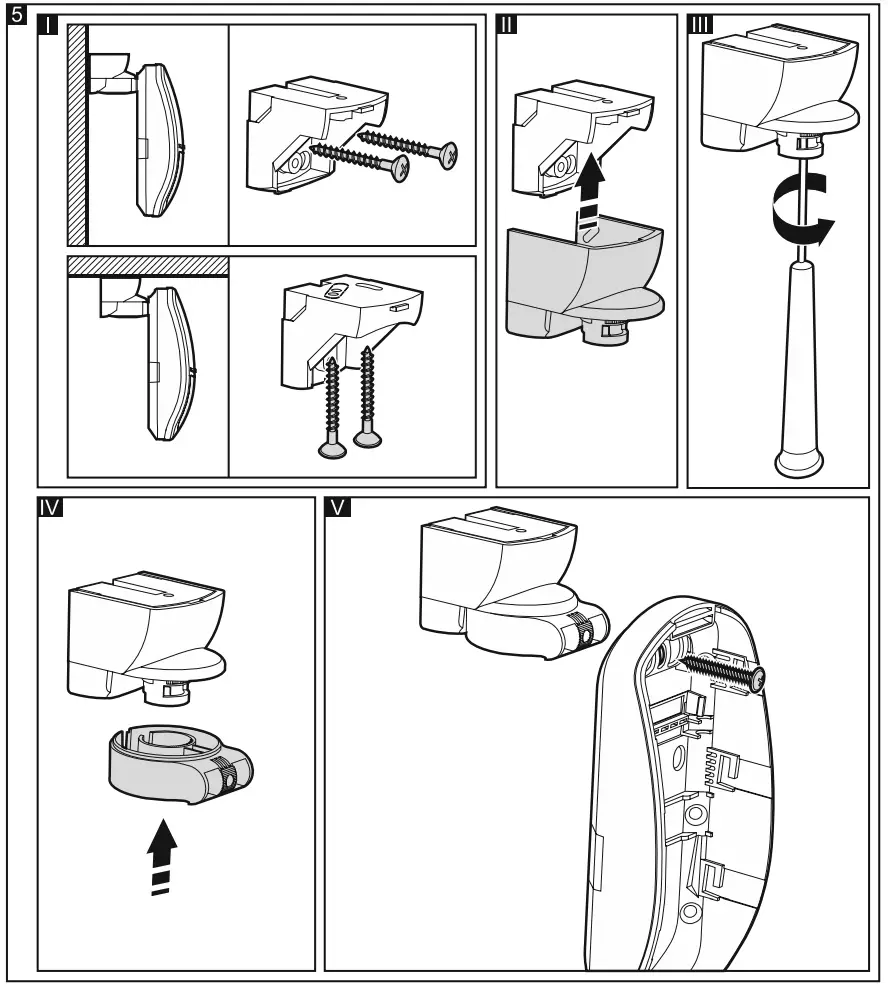 5
I
II
III
IV
V