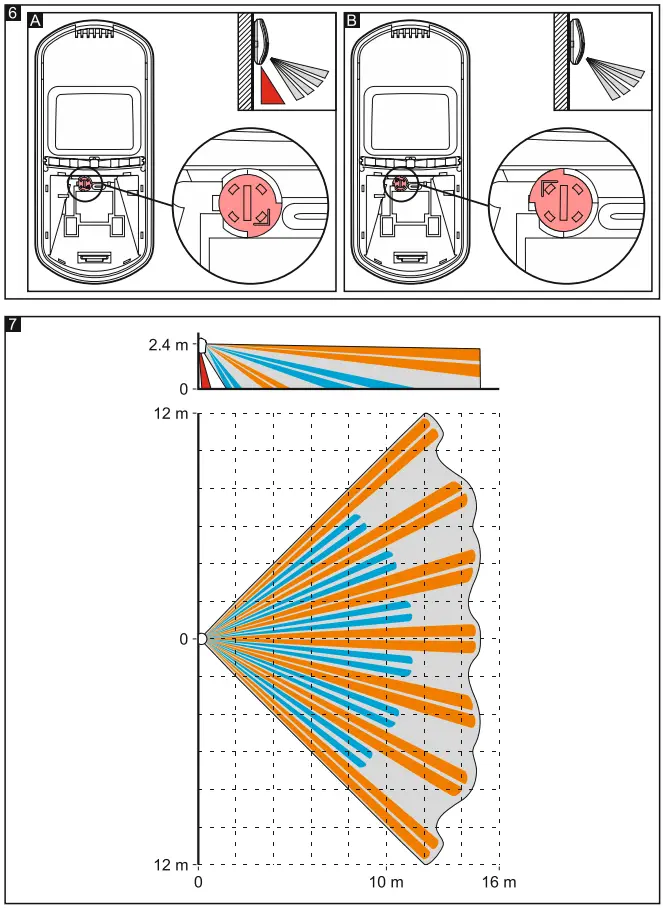 6
A
B
7
2.4 m
0
12 m
0
12 m
0
10 m
16 m