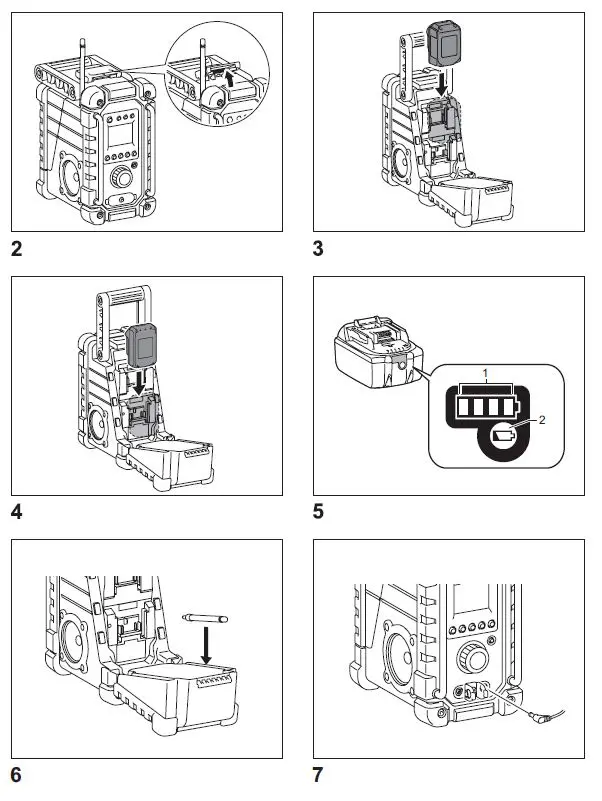 2

3

4

1

2

5

6

7