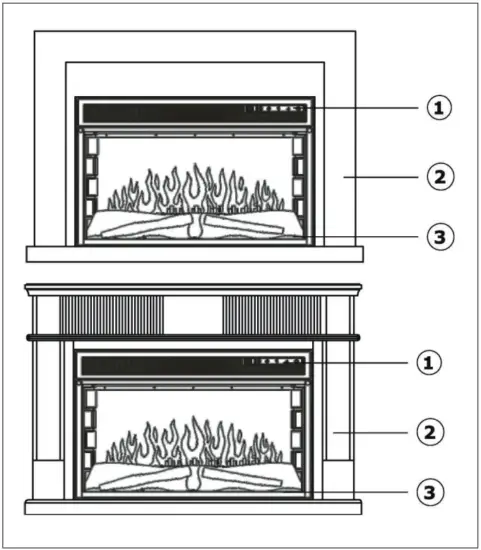 1
2
3
1
2
3