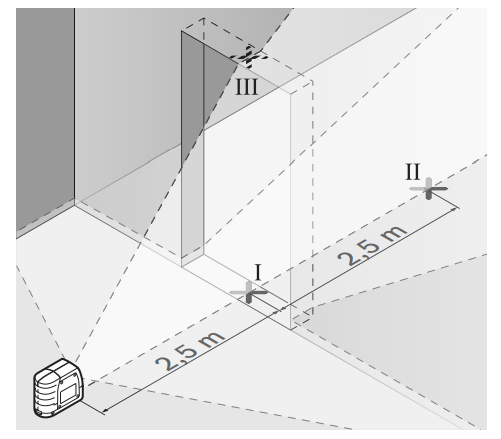 III
II
I
2,5 m
2,5 m