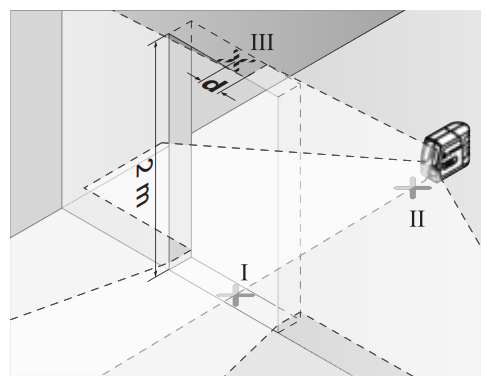 III
d
2 m
II
I