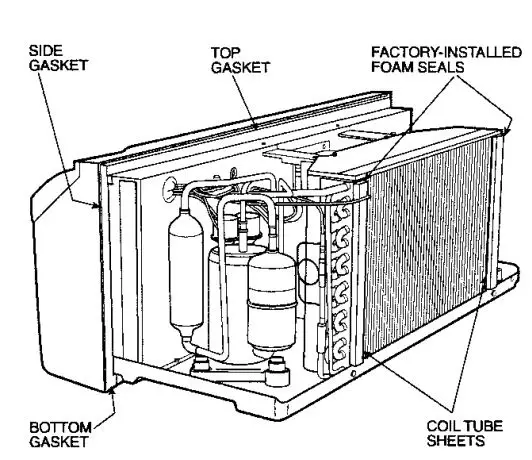 SIDE GASKET

TOP GASKET

FACTORY-INSTALLED FOAM SEALS

BOTTOM GASKET

COIL TUBE SHEETS