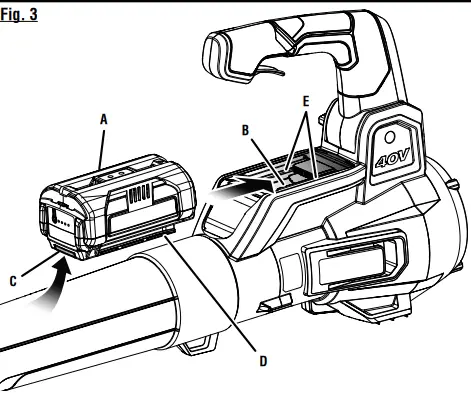 Fig. 3

A

B

E

40V

C

D