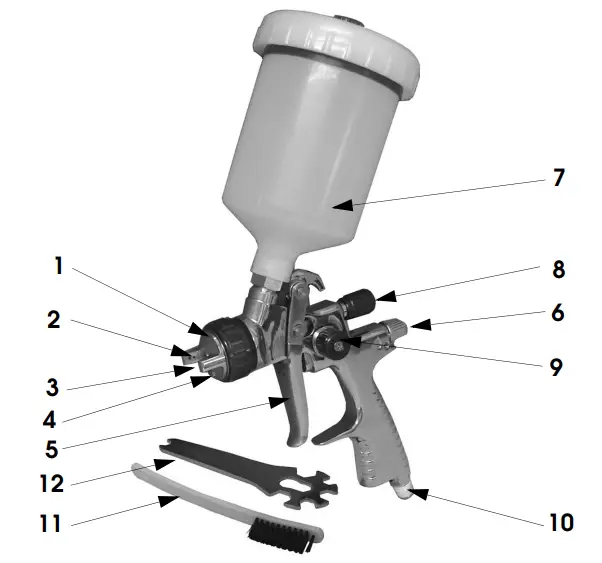 7
1
8
2
6
9
3
4
5
12
11
10