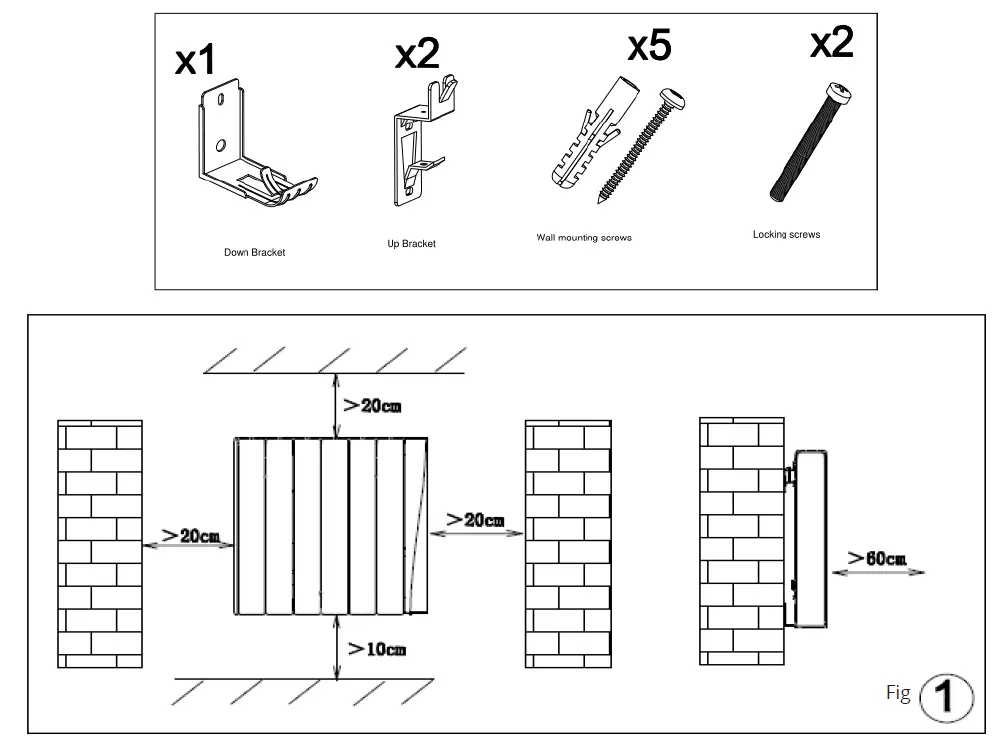 x1
Down Bracket

x2
Up Bracket

x5
Wall mounting screws

x2
Locking screws

>20cm

>20cm

>20cm

>10cm

>60cm

Fig 1