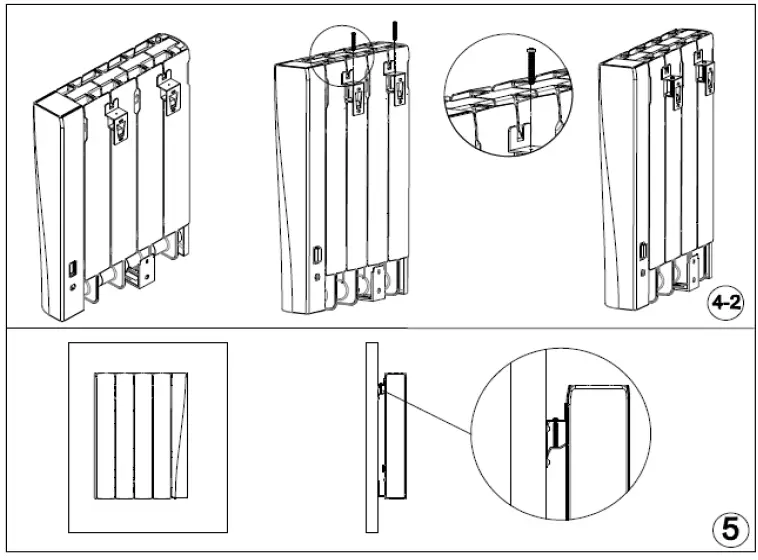 4-2

5