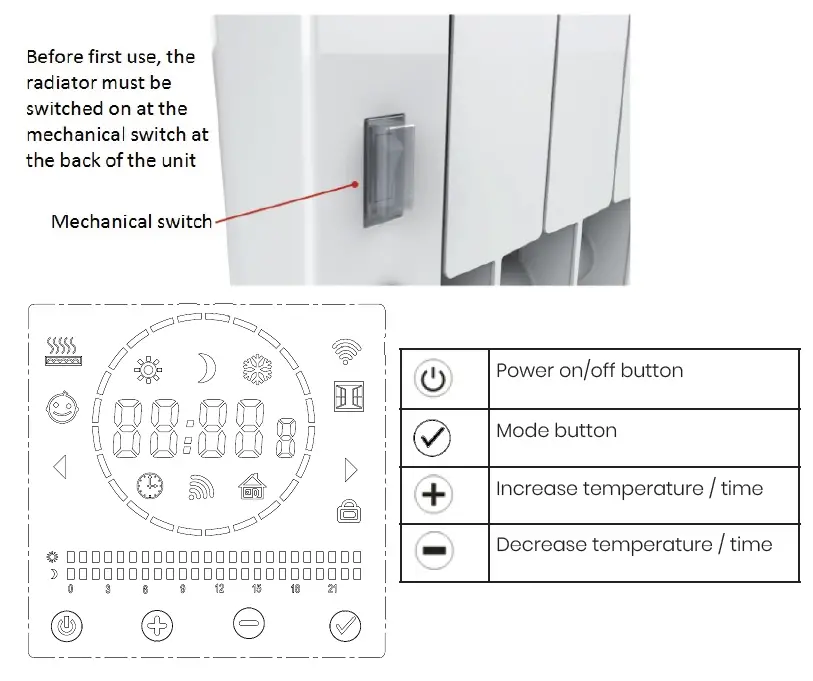 Before first use, the radiator must be switched on at the mechanical switch at the back of the unit

Mechanical switch

88:88 8

0 3 6 9 12 15 18 21

| | |
|---|---|
| | Power on/off button |
| | Mode button |
| | Increase temperature / time |
| | Decrease temperature / time |