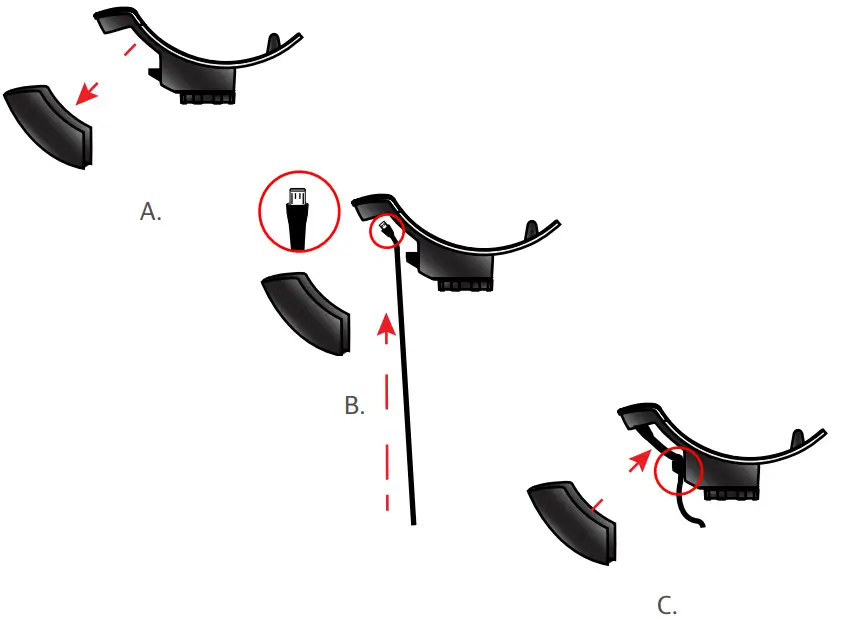 A.

B.

C.