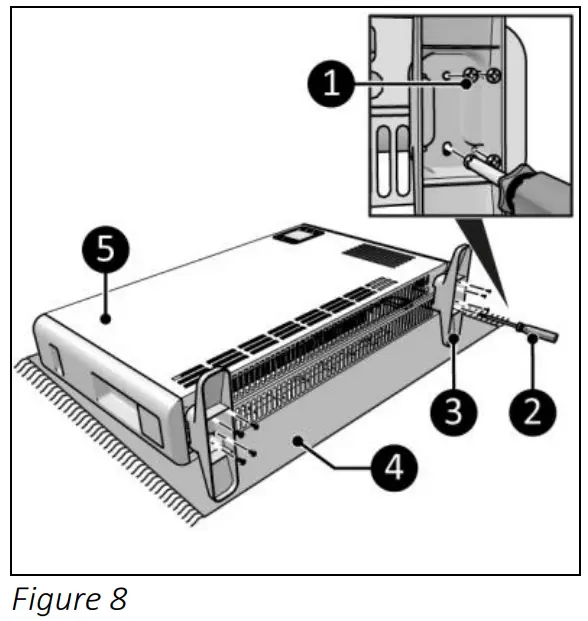 1
5
3
2
4
Figure 8