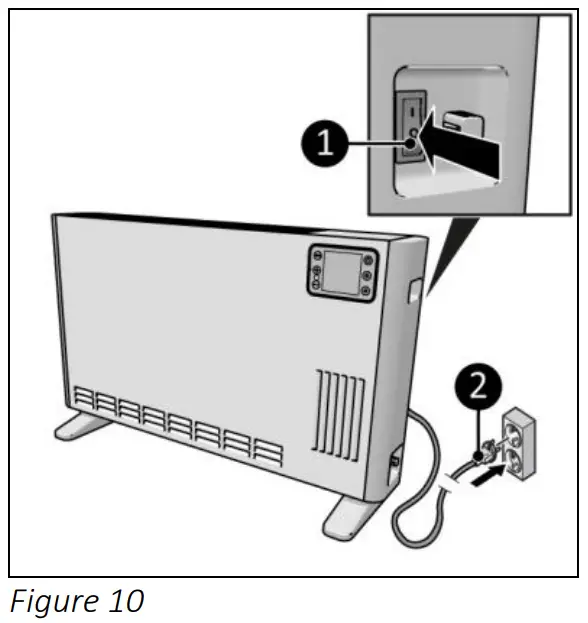 1
2
Figure 10