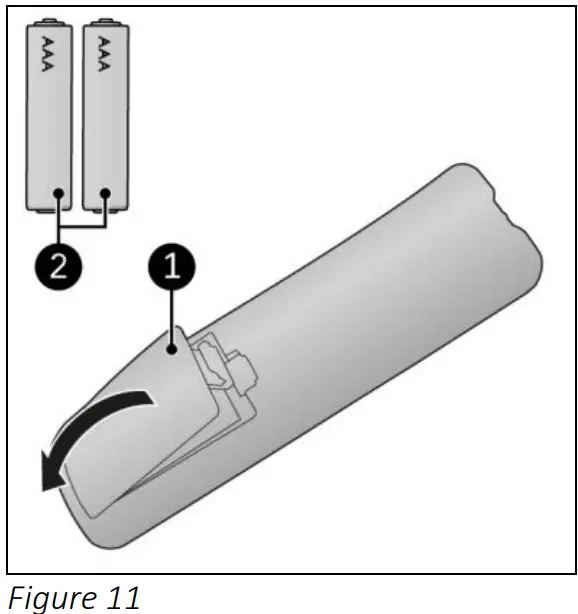 AAA
AAA
2
1
Figure 11