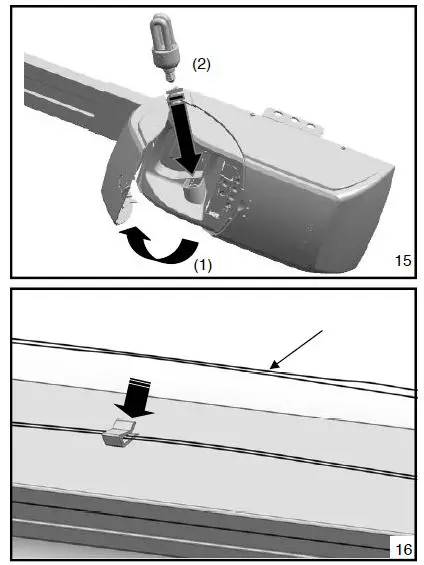 (2)

(1)

15

16