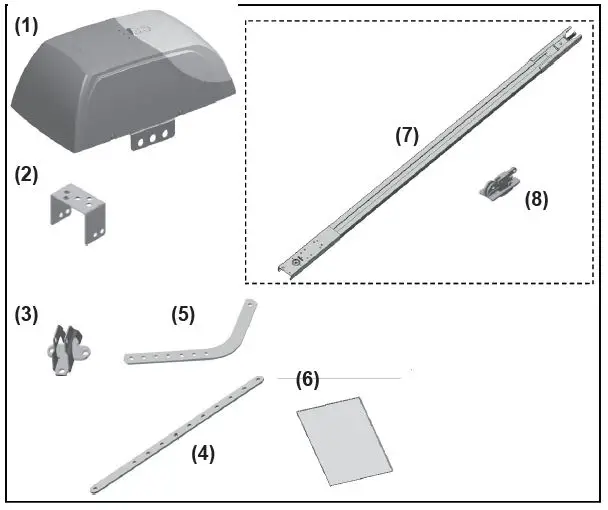 (1)

(2)

(7)

(8)

(3)

(5)

(6)

(4)