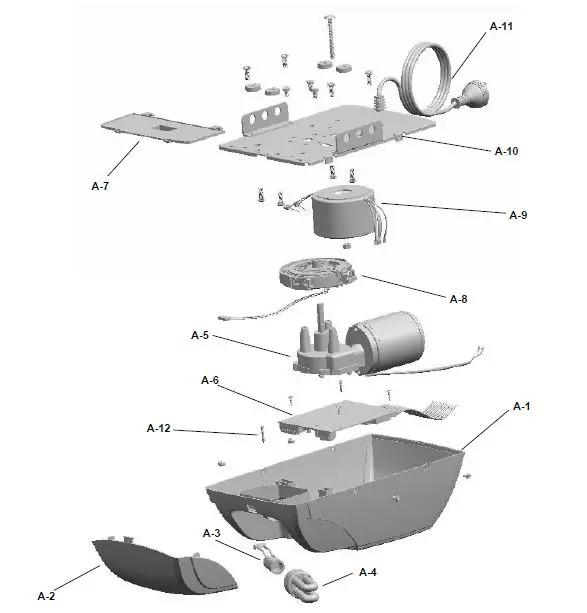 A-11
A-10
A-7
A-9
A-8
A-5
A-6
A-1
A-12
A-3
A-4
A-2