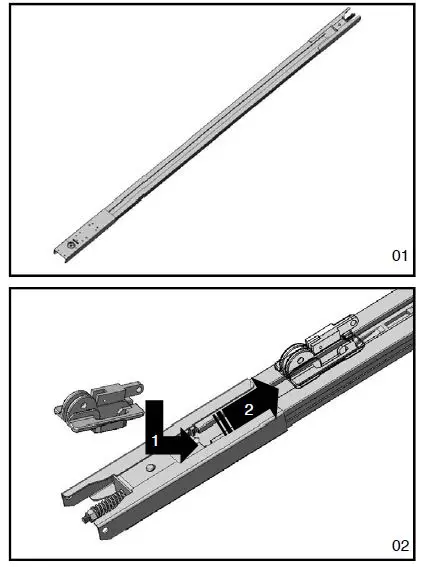 01

1

2

02