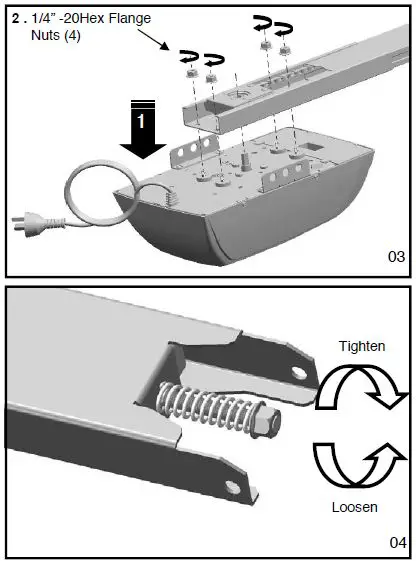 2 . 1/4" -20Hex Flange Nuts (4)

1

03

Tighten

Loosen

04