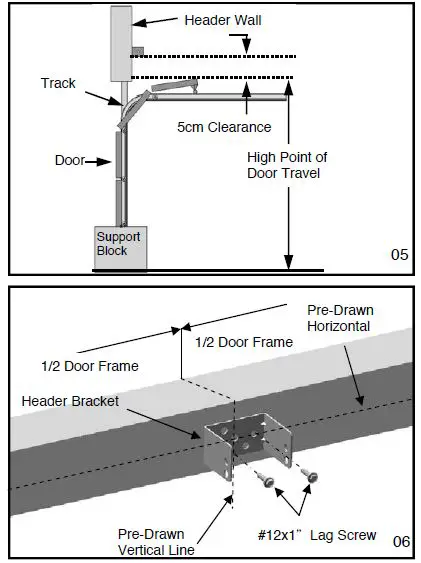 Header Wall

Track

5cm Clearance

Door

High Point of Door Travel

Support Block

05

Pre-Drawn Horizontal

1/2 Door Frame

1/2 Door Frame

Header Bracket

Pre-Drawn Vertical Line

#12x1" Lag Screw

06