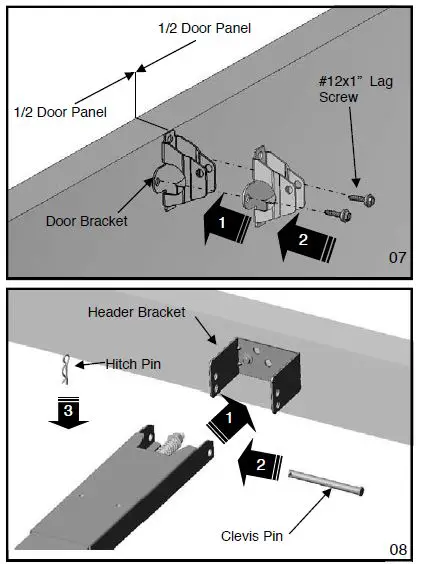 1/2 Door Panel

1/2 Door Panel

#12x1" Lag Screw

Door Bracket

1

2

07

Header Bracket

Hitch Pin

3

1

2

Clevis Pin

08