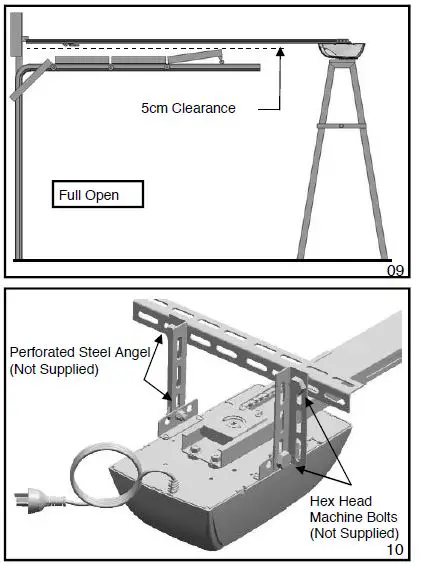 5cm Clearance

Full Open

09

Perforated Steel Angel
(Not Supplied)

Hex Head
Machine Bolts
(Not Supplied)

10