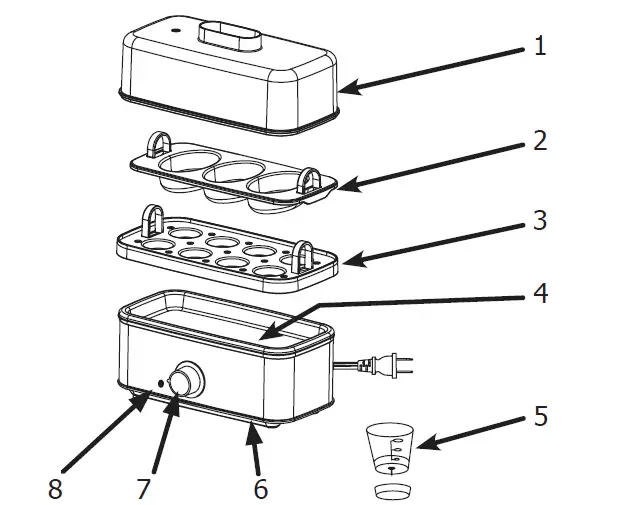 1
2
3
4
5
8
7
6