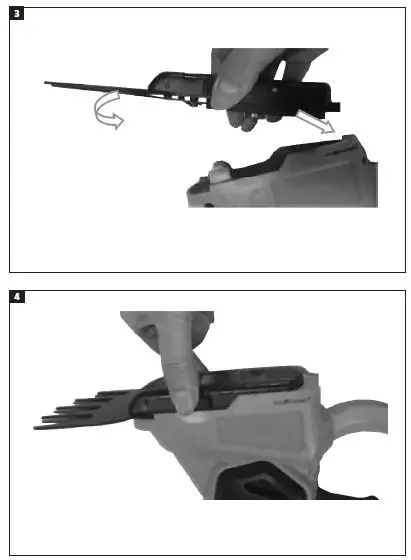 3

4