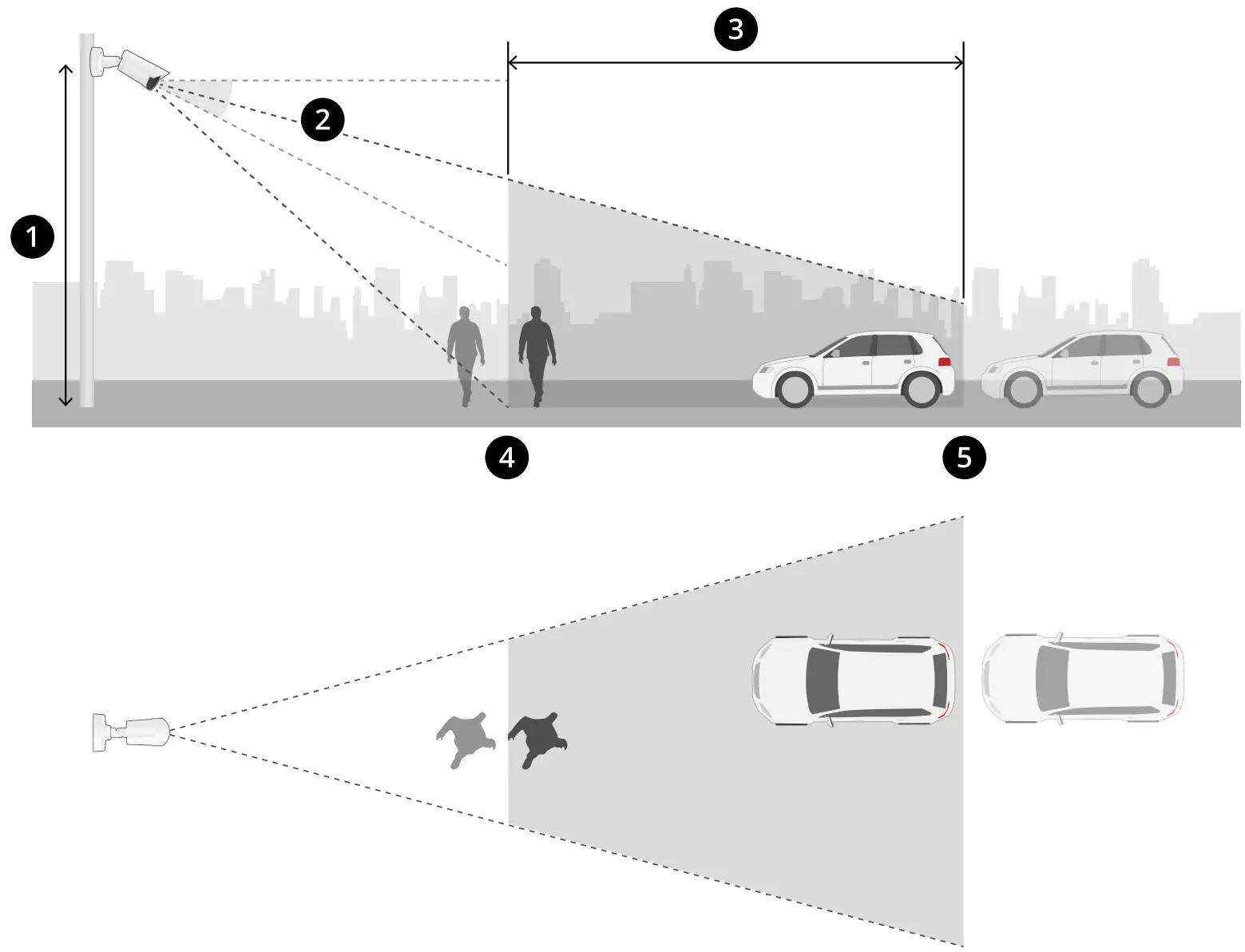 3
2
1
4
5