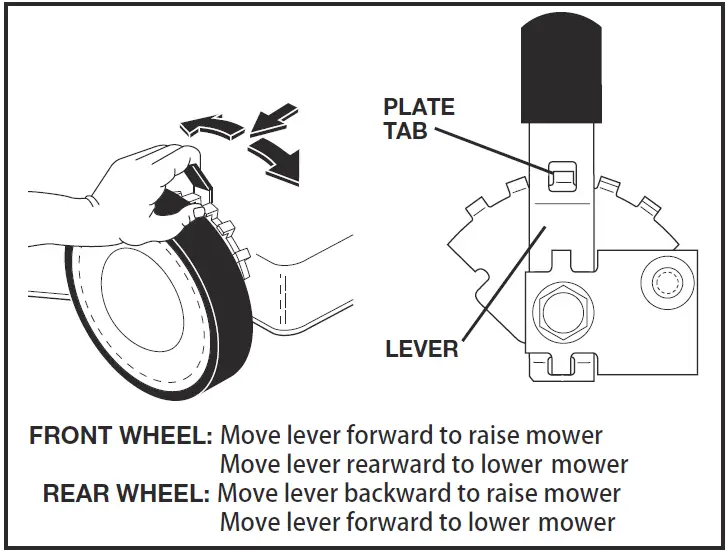 PLATE TAB

LEVER

FRONT WHEEL: Move lever forward to raise mower
Move lever rearward to lower mower
REAR WHEEL: Move lever backward to raise mower
Move lever forward to lower mower